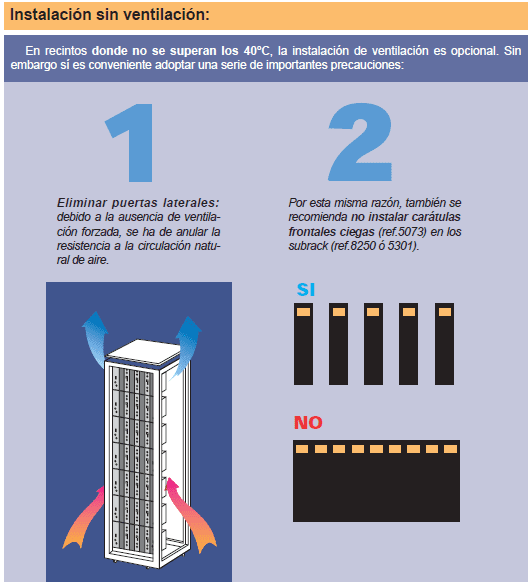 Instalación sin ventilación:

En recintos donde no se superan los 40°C, la instalación de ventilación es opcional. Sin embargo sí es conveniente adoptar una serie de importantes precauciones:

1

Eliminar puertas laterales: debido a la ausencia de ventilación forzada, se ha de anular la resistencia a la circulación natural de aire.

2

Por esta misma razón, también se recomienda no instalar carátulas frontales ciegas (ref.5073) en los subrack (ref.8250 ó 5301).

SI

NO